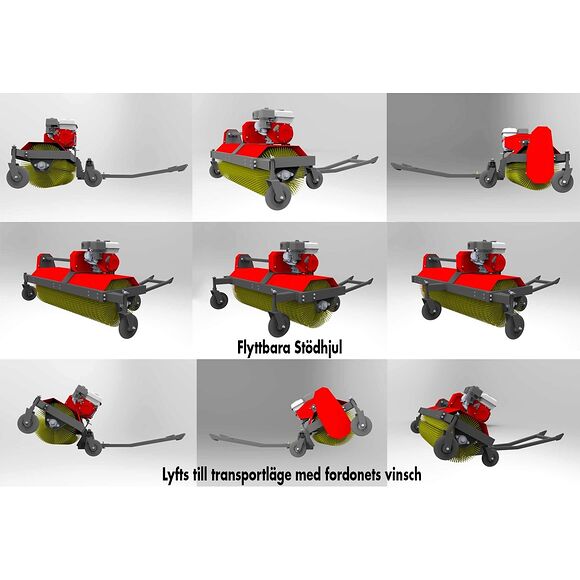 Flyttbara Stödhjul

Lyfts till transportläge med fordonets vinsch