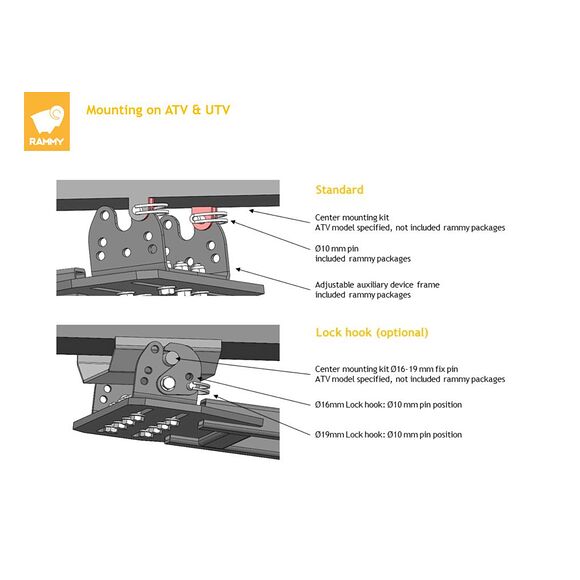 RAMMY

Mounting on ATV & UTV

Standard

Center mounting kit
ATV model specified, not included rammy packages

Ø10 mm pin
included rammy packages

Adjustable auxiliary device frame
included rammy packages

Lock hook (optional)

Center mounting kit Ø16-19 mm fix pin
ATV model specified, not included rammy packages

Ø16mm Lock hook: Ø10 mm pin position

Ø19mm Lock hook: Ø10 mm pin position