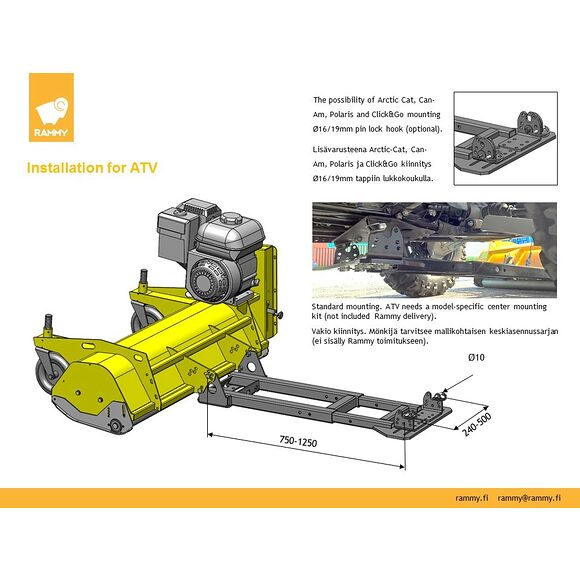 RAMMY

Installation for ATV

The possibility of Arctic Cat, Can-Am, Polaris and Click&Go mounting Ø16/19mm pin lock hook (optional).

Lisävarusteena Arctic-Cat, Can-Am, Polaris ja Click&Go kiinnitys Ø16/19mm tappiin lukkokoukulla.

Standard mounting. ATV needs a model-specific center mounting kit (not included Rammy delivery).

Vakio kiinnitys. Mönkijä tarvitsee mallikohtaisen keskiasennussarjan (ei sisälly Rammy toimitukseen).

Ø10

240-500

750-1250

rammy.fi rammy@rammy.fi