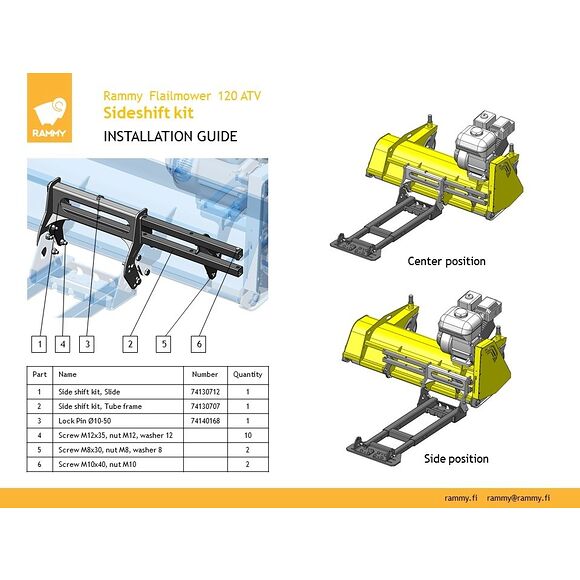 RAMMY

Rammy Flailmower 120 ATV
Sideshift kit
INSTALLATION GUIDE

1 4 3 2 5 6

| Part | Name | Number | Quantity |
|---|---|---|---|
| 1 | Side shift kit, Slide | 74130712 | 1 |
| 2 | Side shift kit, Tube frame | 74130707 | 1 |
| 3 | Lock Pin Ø10-50 | 74140168 | 1 |
| 4 | Screw M12x35, nut M12, washer 12 | | 10 |
| 5 | Screw M8x30, nut M8, washer 8 | | 2 |
| 6 | Screw M10x40, nut M10 | | 2 |

Center position

Side position

rammy.fi rammy@rammy.fi