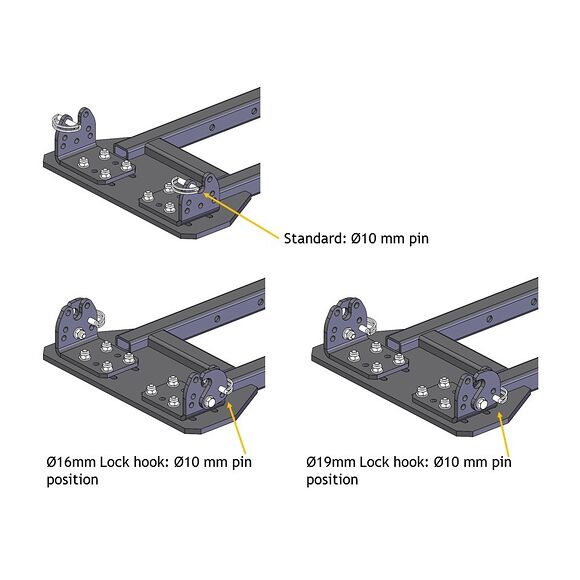 Standard: Ø10 mm pin

Ø16mm Lock hook: Ø10 mm pin position

Ø19mm Lock hook: Ø10 mm pin position