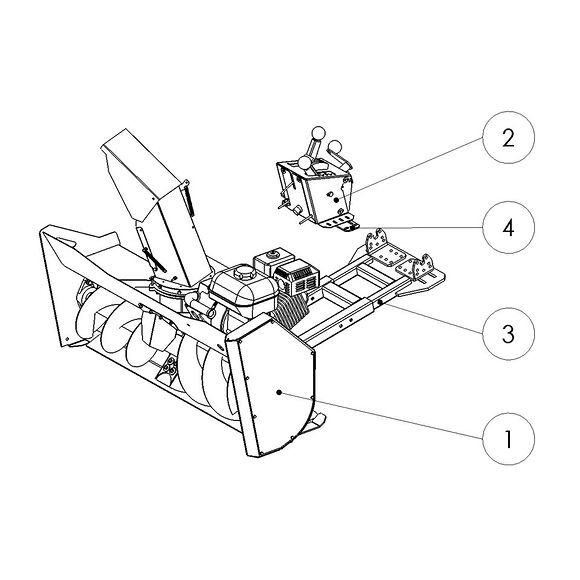 2
4
3
1