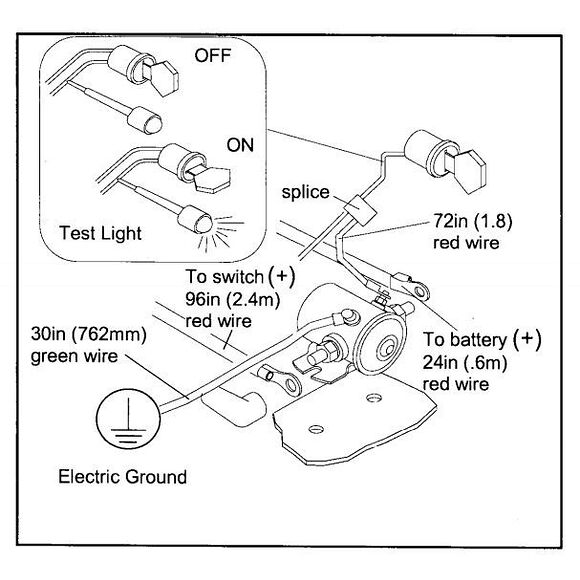 OFF

ON

Test Light

splice

72in (1.8)
red wire

To switch (+)
96in (2.4m)
red wire

30in (762mm)
green wire

To battery (+)
24in (.6m)
red wire

Electric Ground